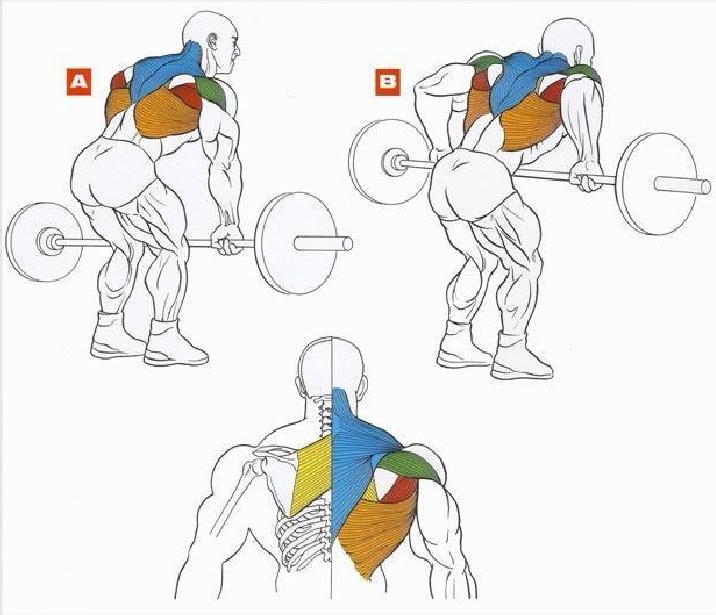 A

B